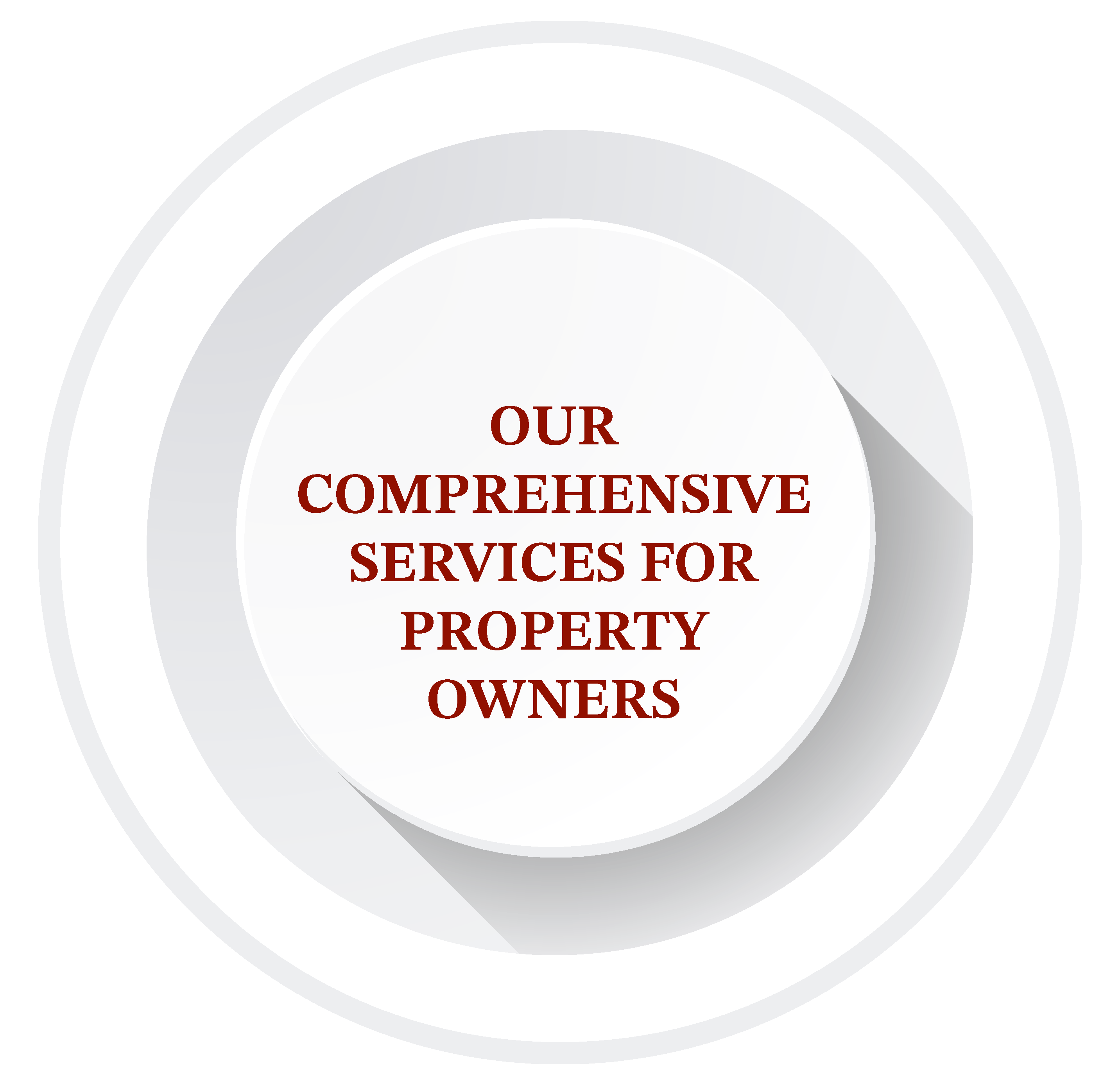 OUR COMPREHENSIVE SERVICES FOR PROPERTY OWNERS