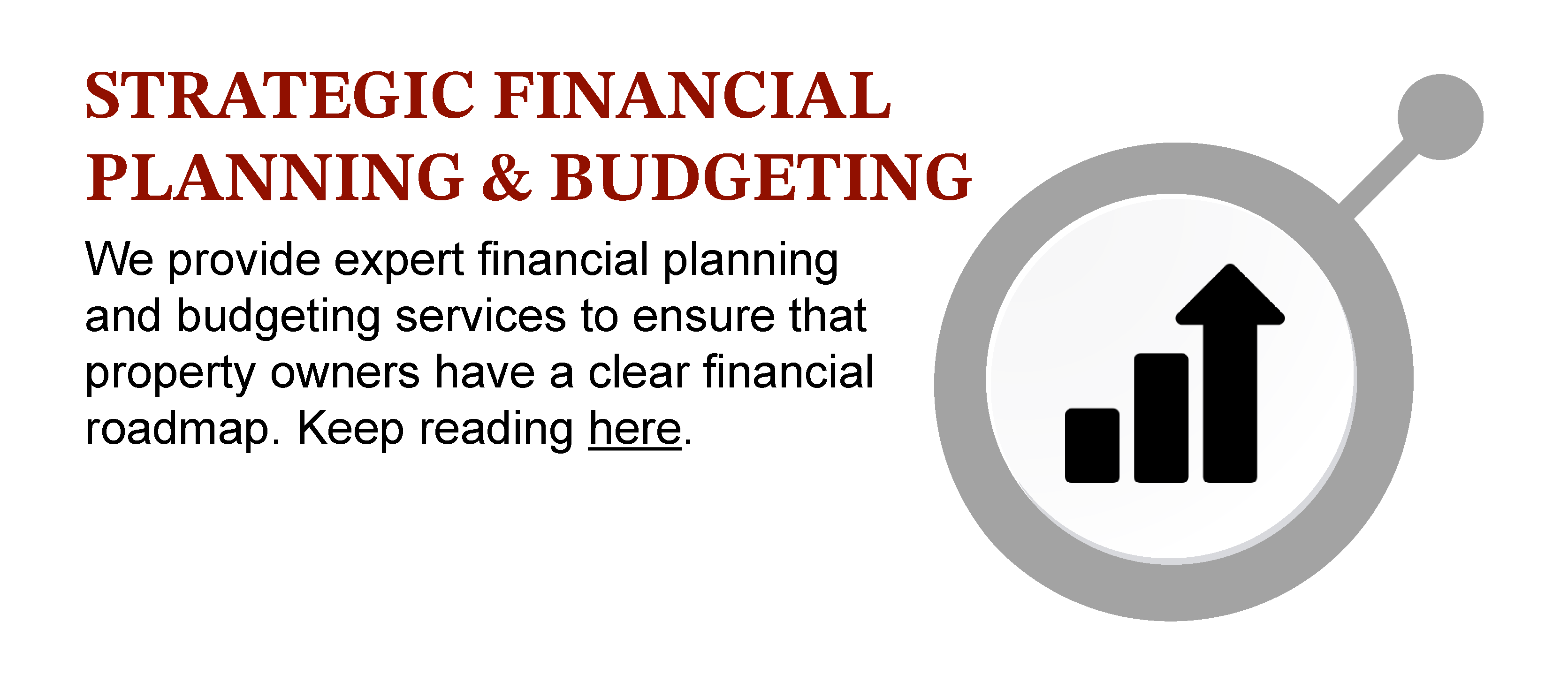 STRATEGIC FINANCIAL PLANNING & BUDGETING

We provide expert financial planning and budgeting services to ensure that property owners have a clear financial roadmap. Keep reading here.