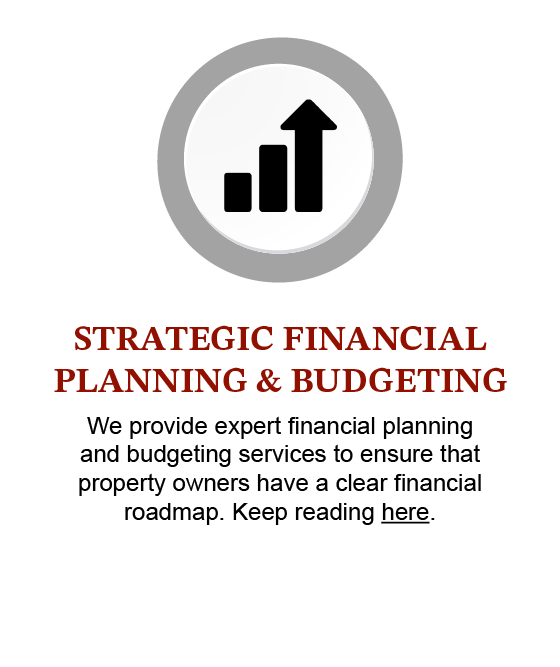 STRATEGIC FINANCIAL PLANNING & BUDGETING

We provide expert financial planning and budgeting services to ensure that property owners have a clear financial roadmap. Keep reading here.