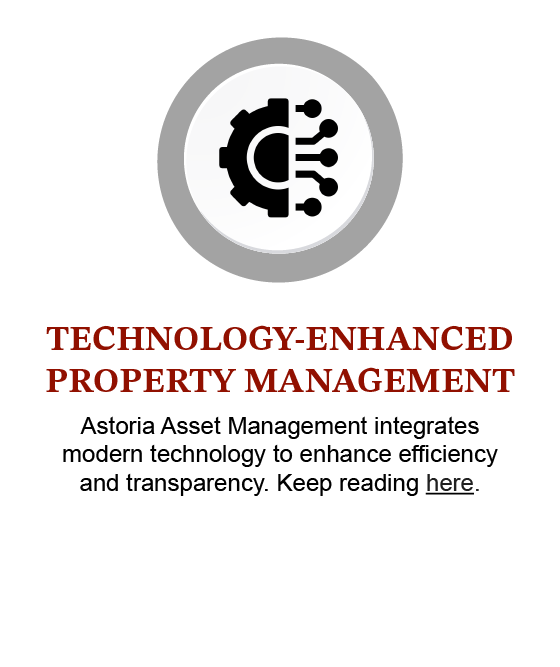 TECHNOLOGY-ENHANCED PROPERTY MANAGEMENT

Astoria Asset Management integrates modern technology to enhance efficiency and transparency. Keep reading here.