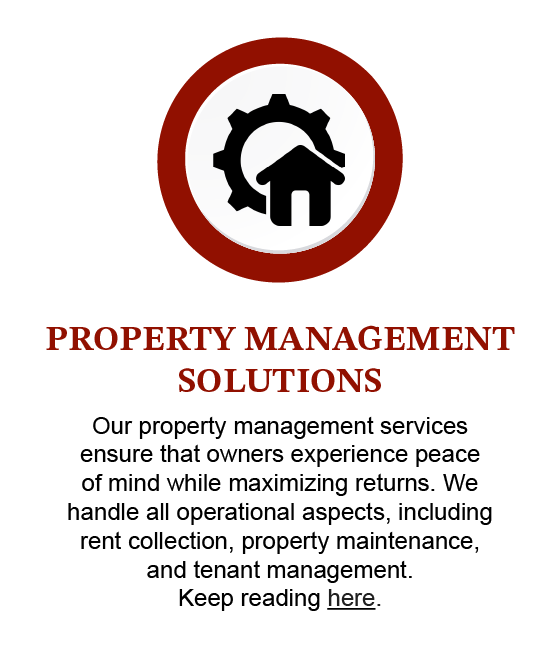 PROPERTY MANAGEMENT SOLUTIONS

Our property management services ensure that owners experience peace of mind while maximizing returns. We handle all operational aspects, including rent collection, property maintenance, and tenant management.
Keep reading here.