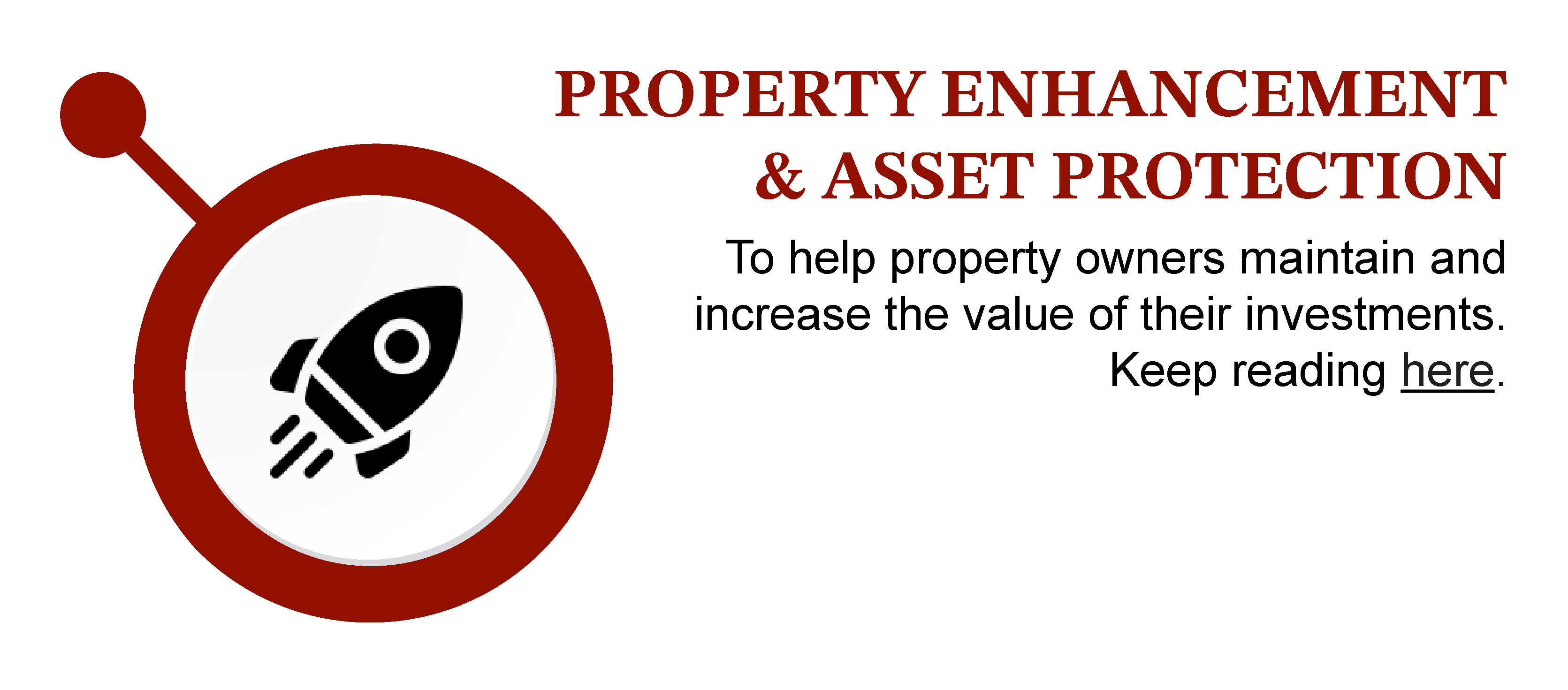 PROPERTY ENHANCEMENT & ASSET PROTECTION

To help property owners maintain and increase the value of their investments. Keep reading here.