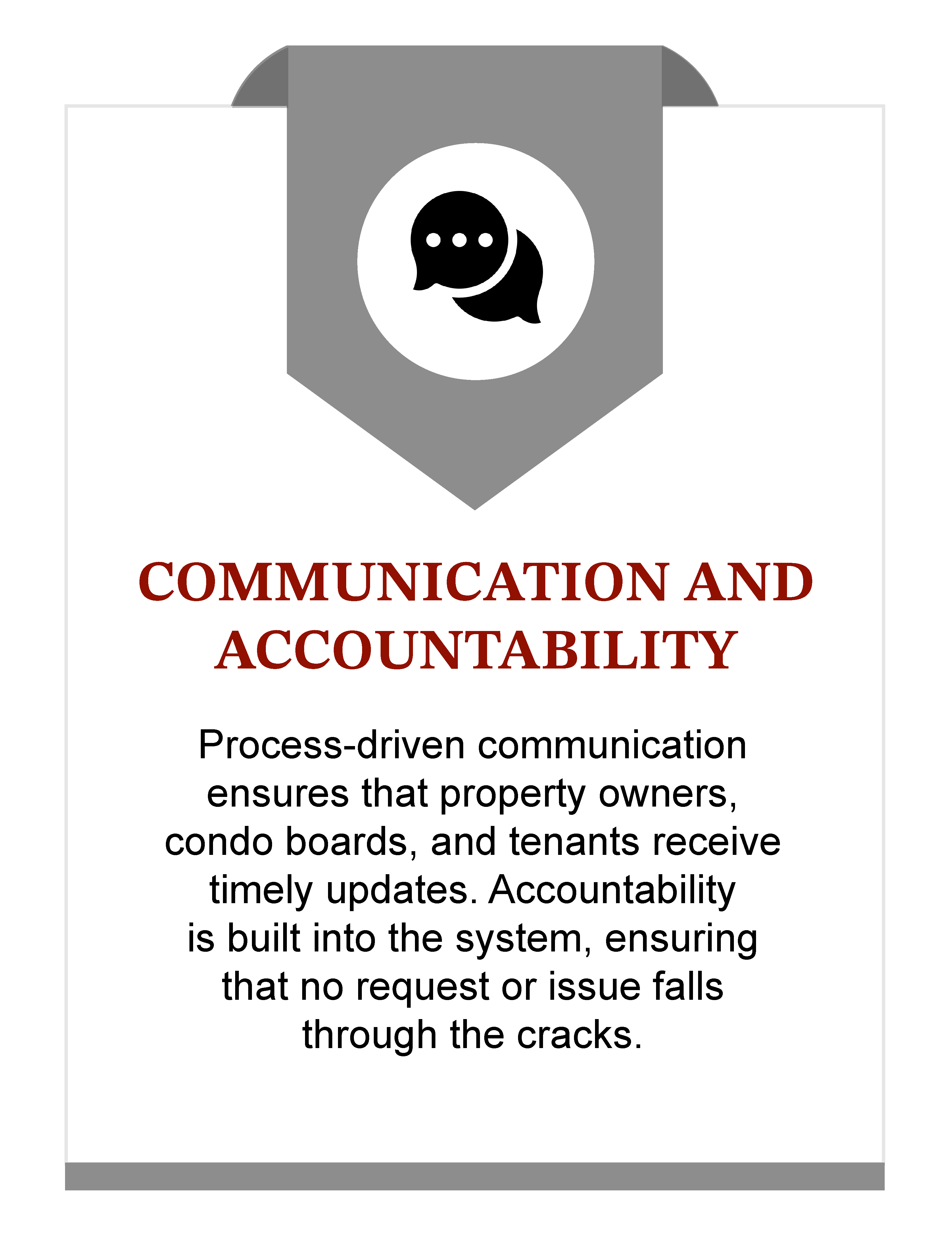 COMMUNICATION AND ACCOUNTABILITY

Process-driven communication ensures that property owners, condo boards, and tenants receive timely updates. Accountability is built into the system, ensuring that no request or issue falls through the cracks.