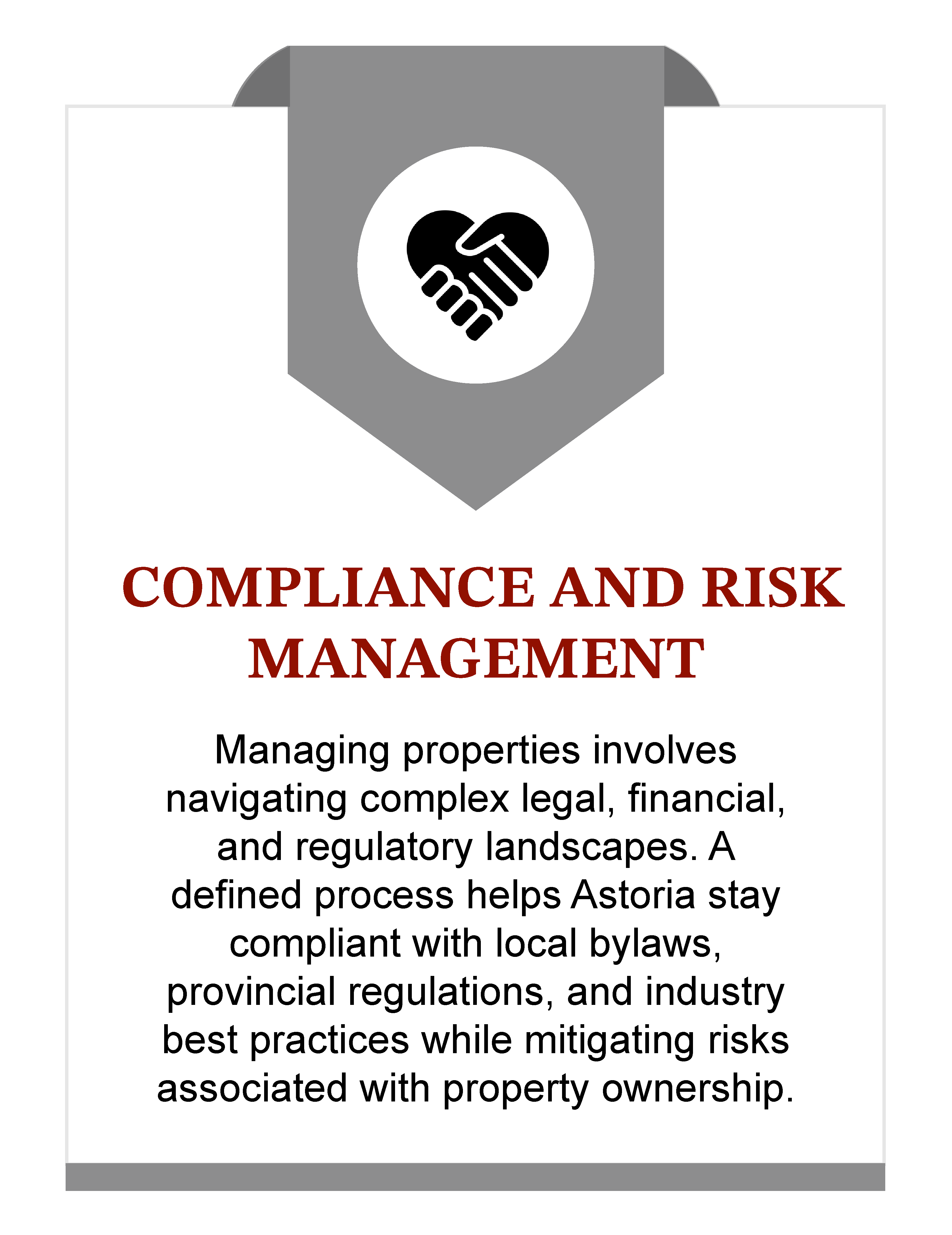 COMPLIANCE AND RISK MANAGEMENT

Managing properties involves navigating complex legal, financial, and regulatory landscapes. A defined process helps Astoria stay compliant with local bylaws, provincial regulations, and industry best practices while mitigating risks associated with property ownership.