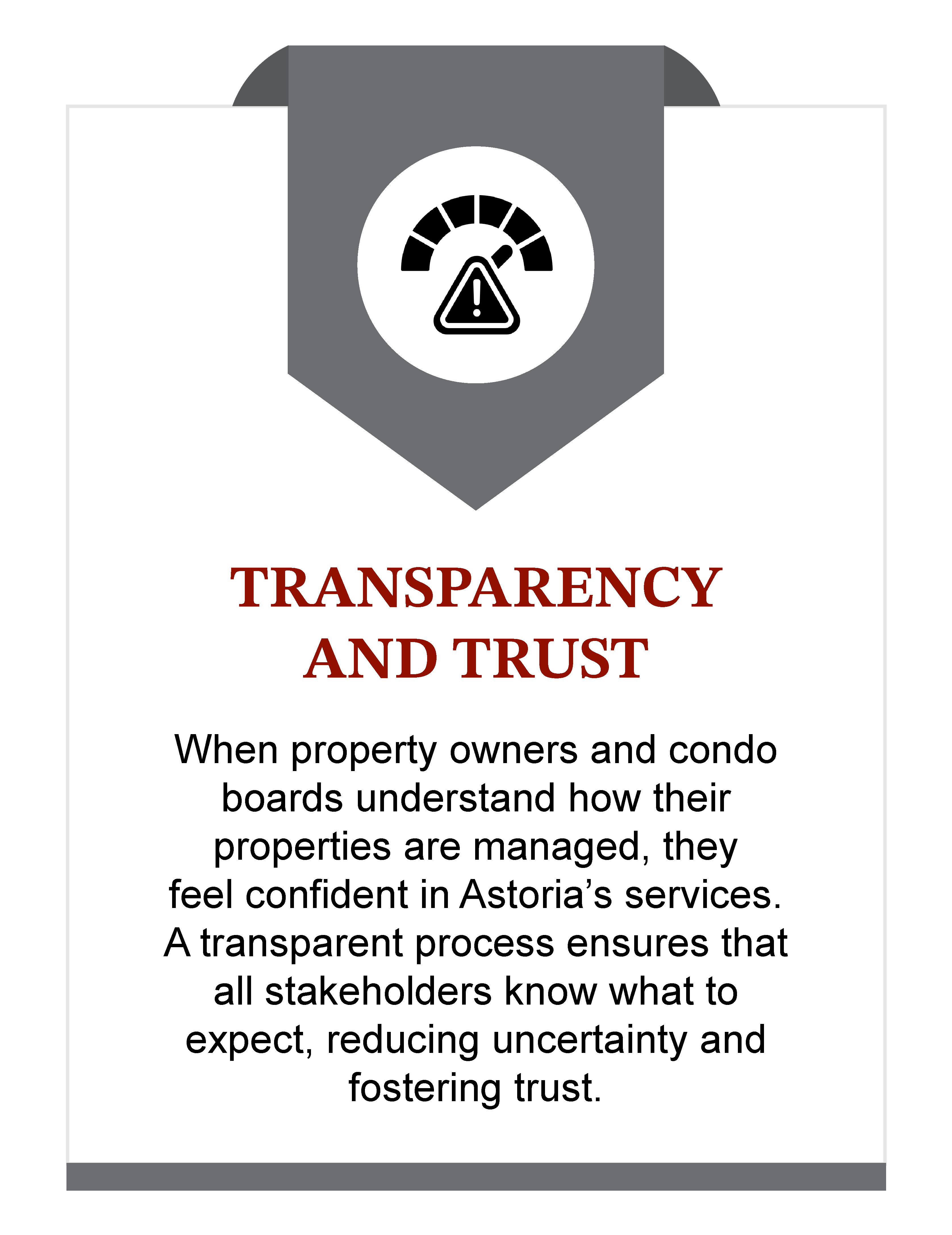 TRANSPARENCY AND TRUST

When property owners and condo boards understand how their properties are managed, they feel confident in Astoria’s services. A transparent process ensures that all stakeholders know what to expect, reducing uncertainty and fostering trust.