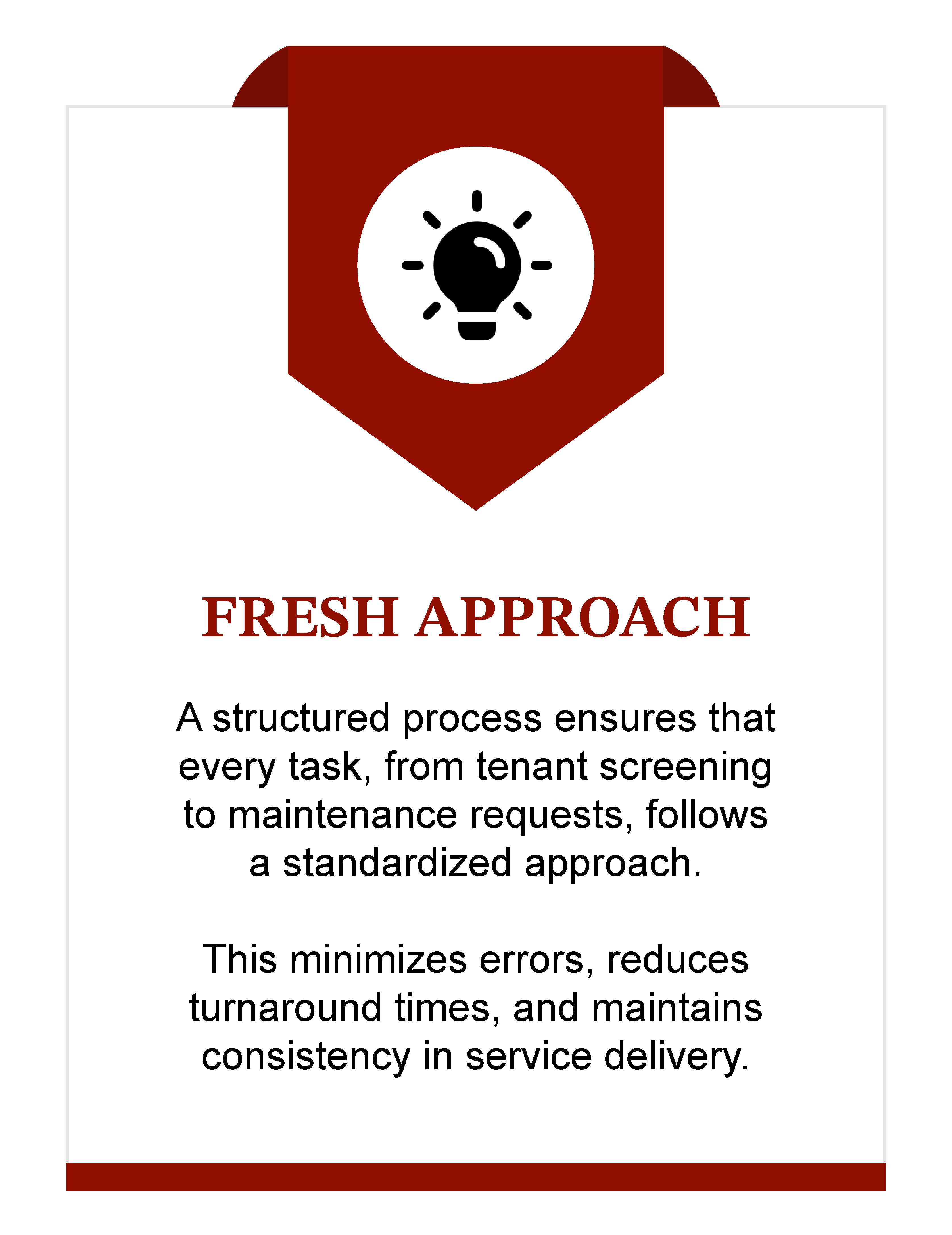 FRESH APPROACH

A structured process ensures that every task, from tenant screening to maintenance requests, follows a standardized approach.

This minimizes errors, reduces turnaround times, and maintains consistency in service delivery.