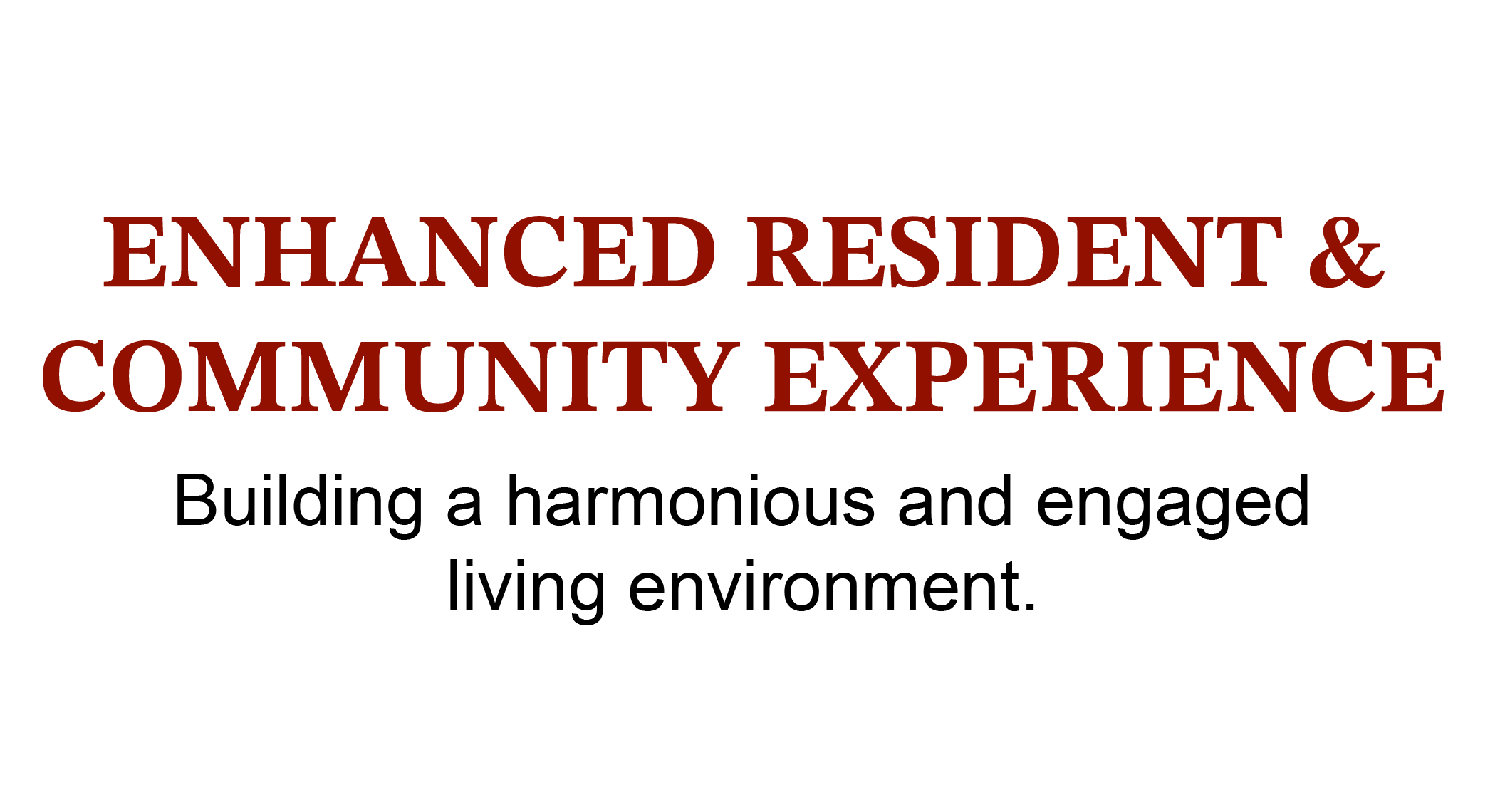 ENHANCED RESIDENT & COMMUNITY EXPERIENCE

Building a harmonious and engaged living environment.