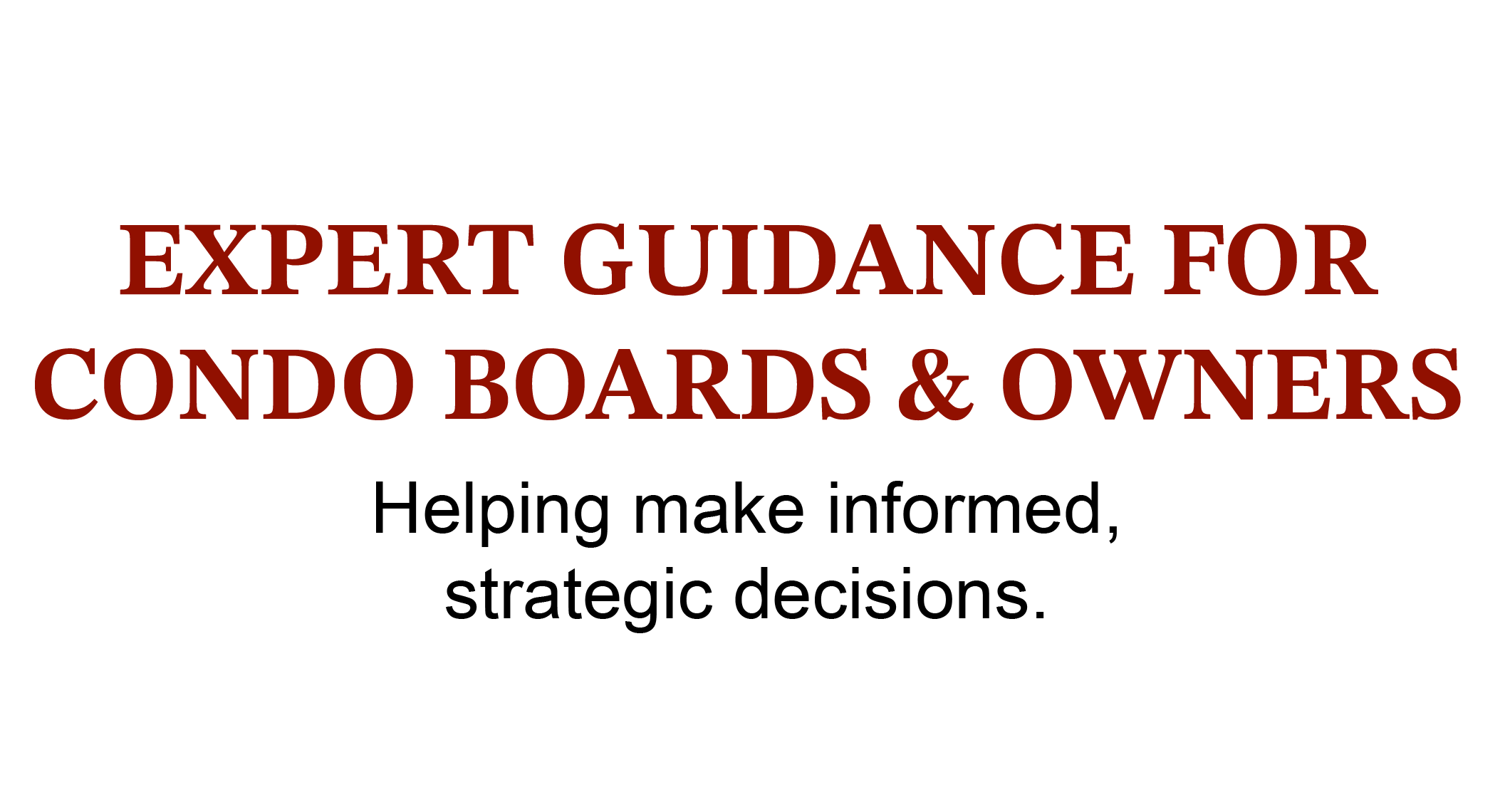 EXPERT GUIDANCE FOR CONDO BOARDS & OWNERS

Helping make informed, strategic decisions.