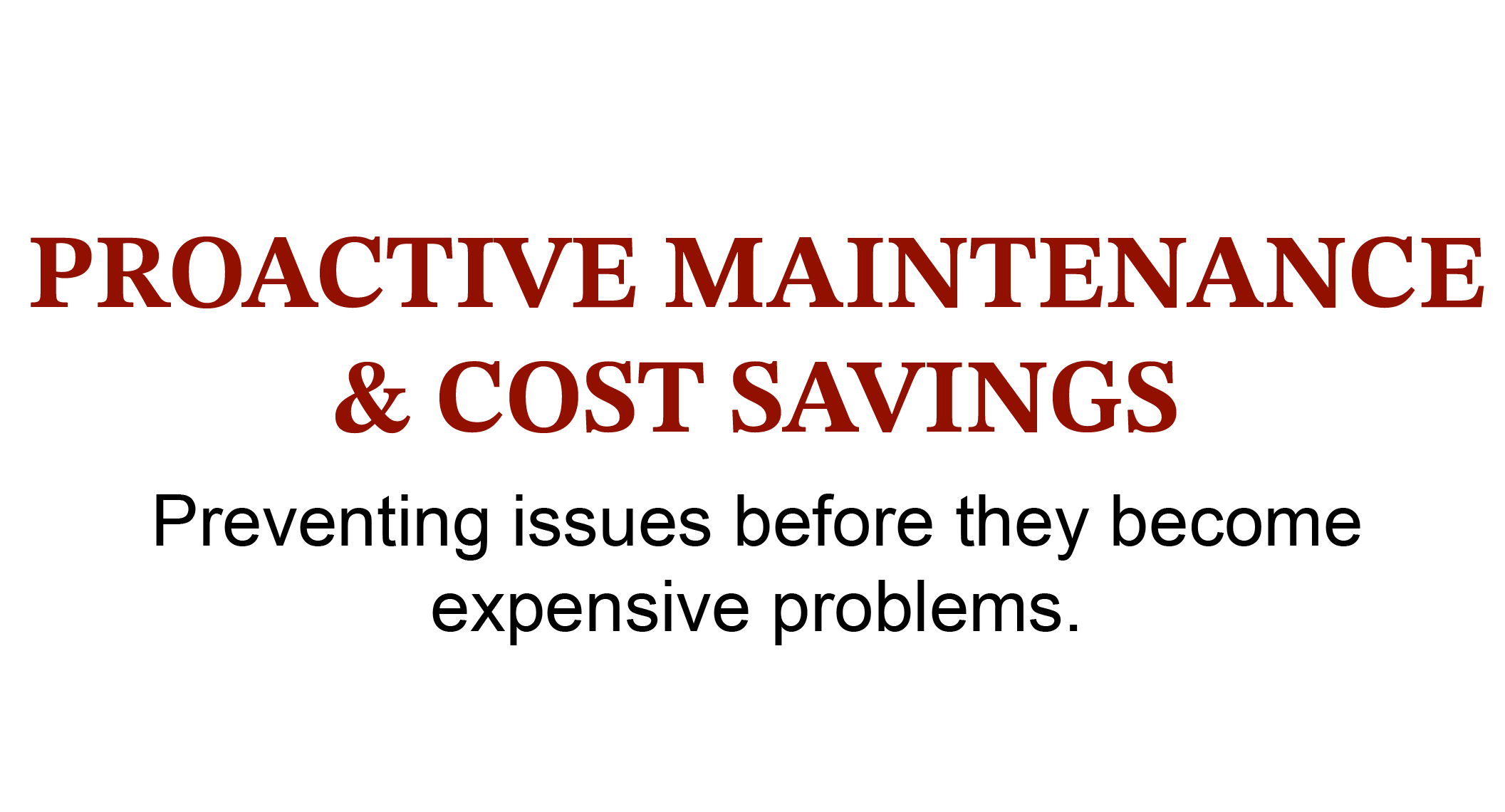 PROACTIVE MAINTENANCE & COST SAVINGS

Preventing issues before they become expensive problems.