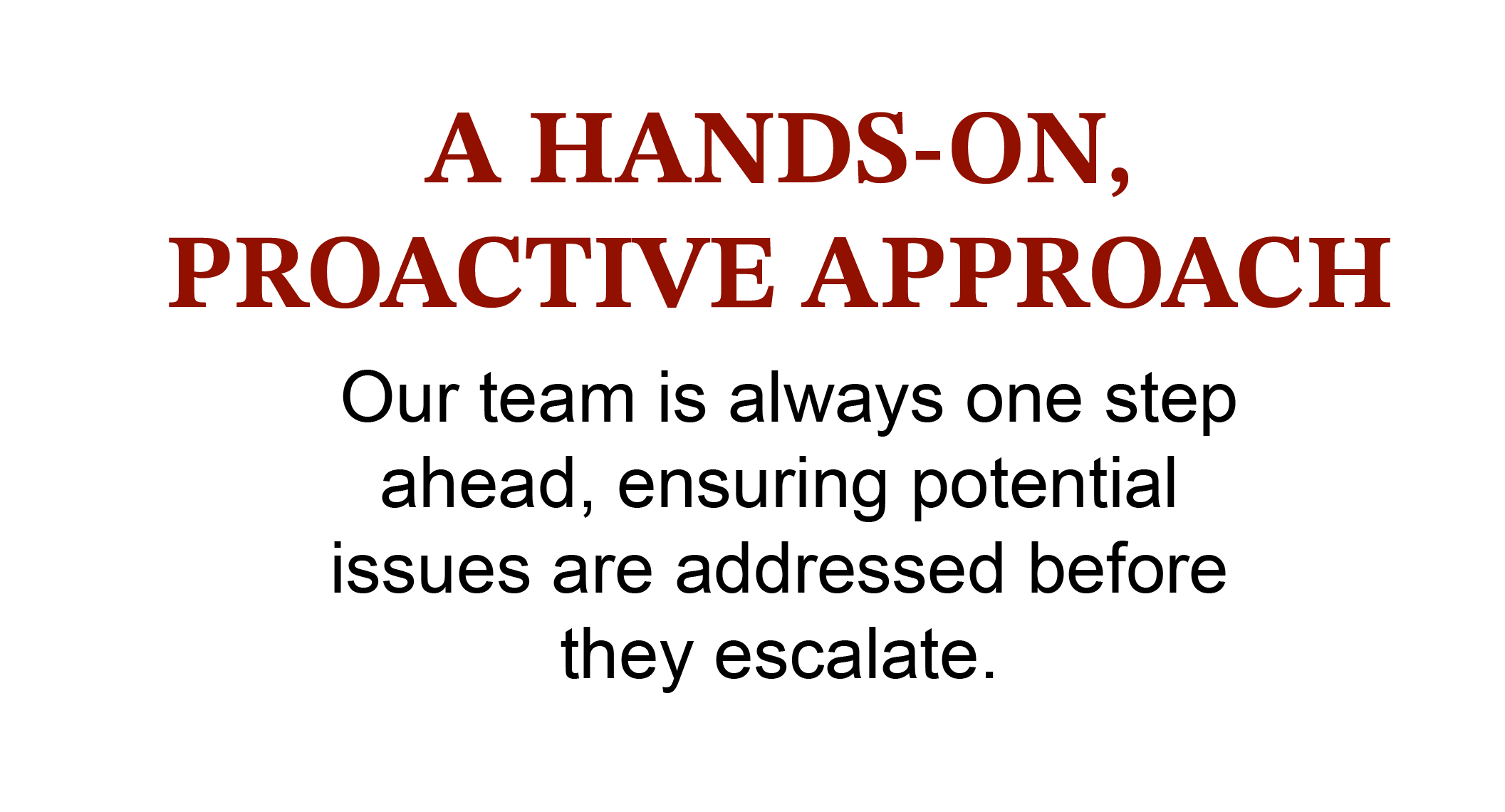 A HANDS-ON, PROACTIVE APPROACH

Our team is always one step ahead, ensuring potential issues are addressed before they escalate.